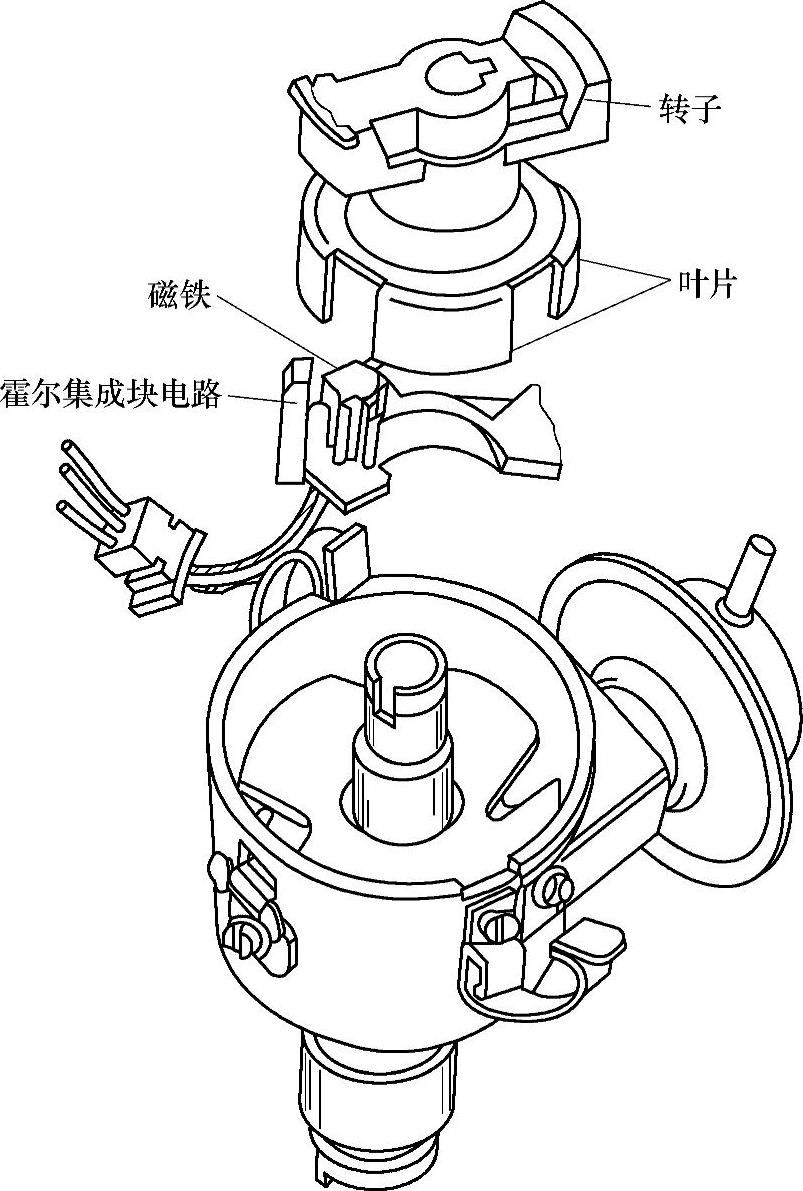 转子

叶片

磁铁

霍尔集成块电路