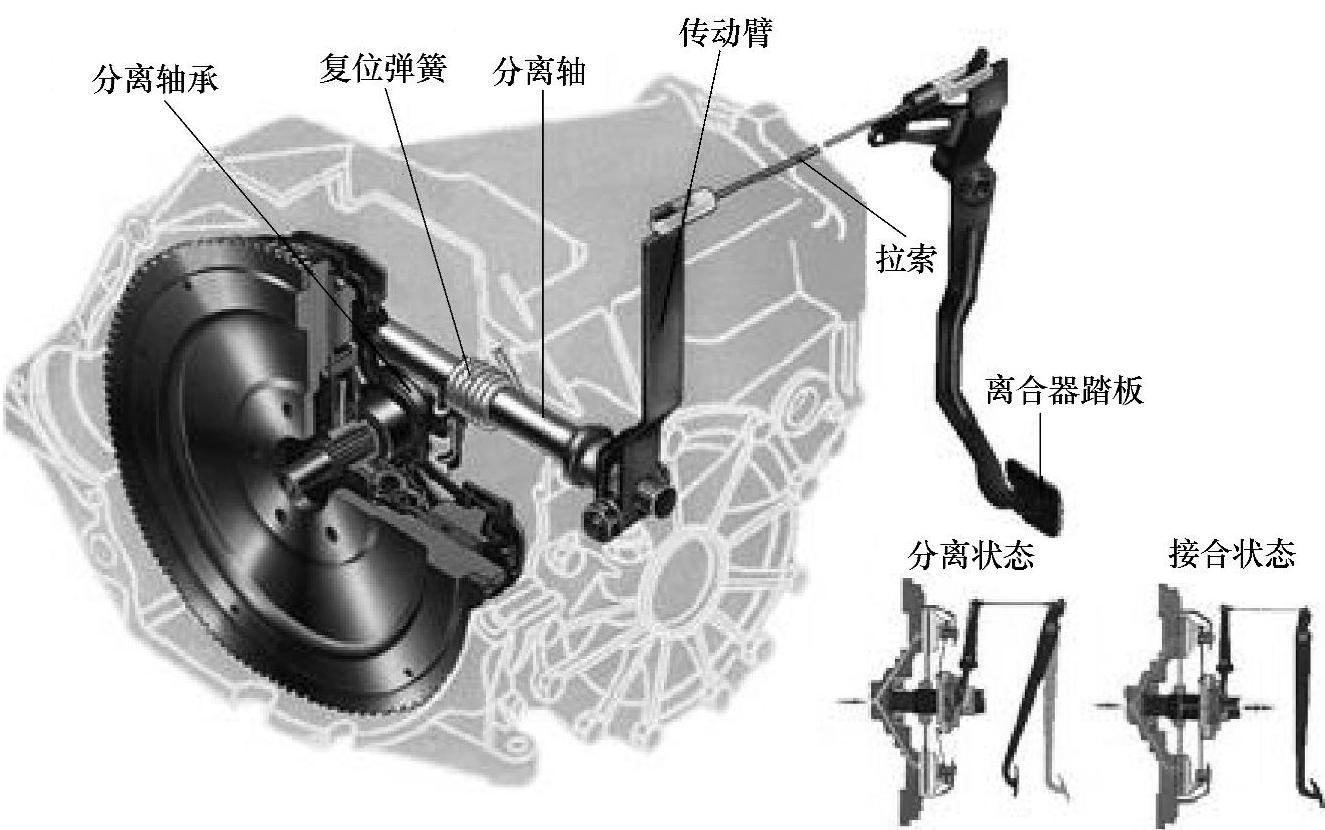 分离轴承
复位弹簧
分离轴
传动臂
拉索
离合器踏板
分离状态
接合状态