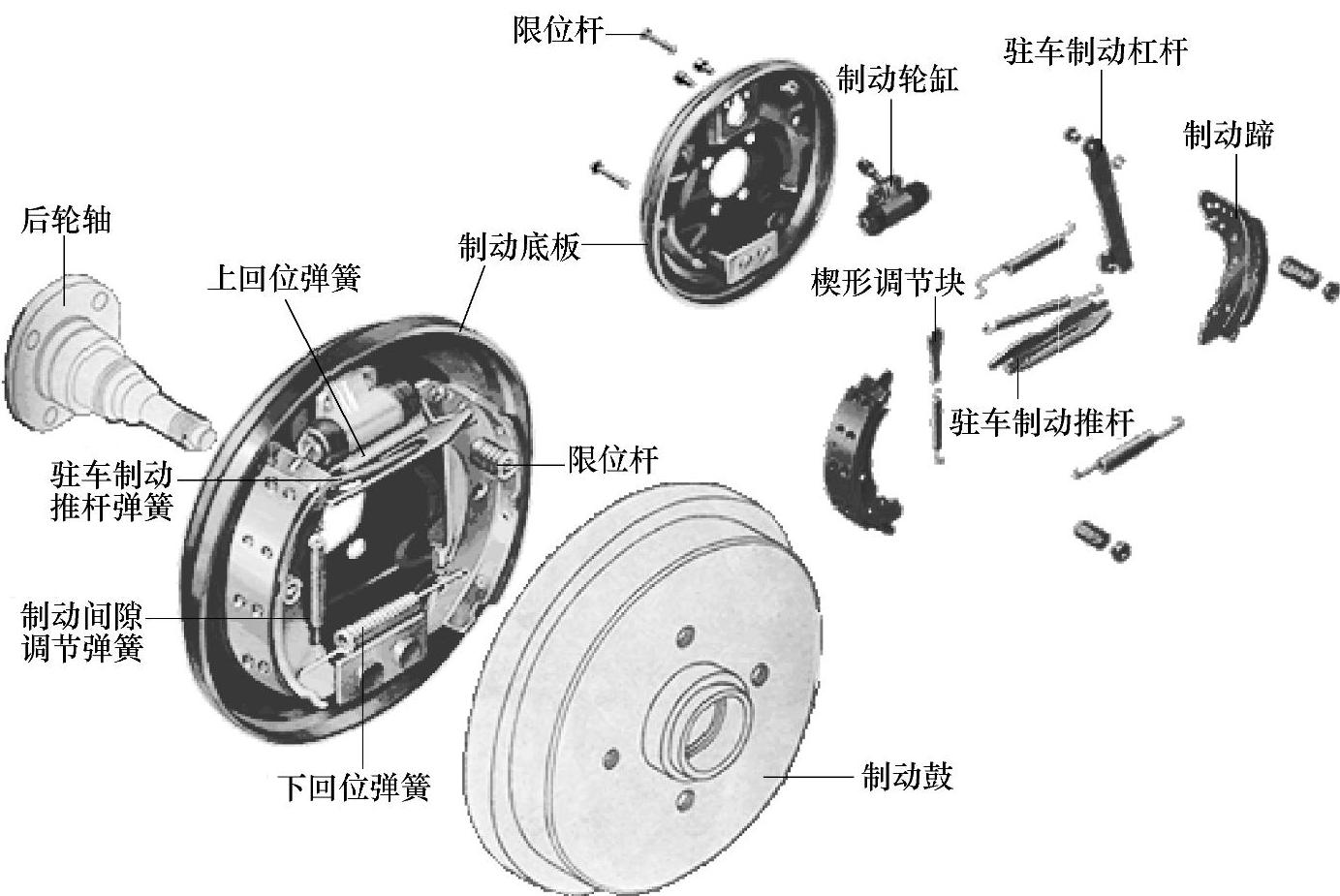 限位杆
制动轮缸
驻车制动杠杆
制动蹄
后轮轴
制动底板
上回位弹簧
楔形调节块
驻车制动推杆
驻车制动推杆弹簧
限位杆
制动间隙调节弹簧
下回位弹簧
制动鼓