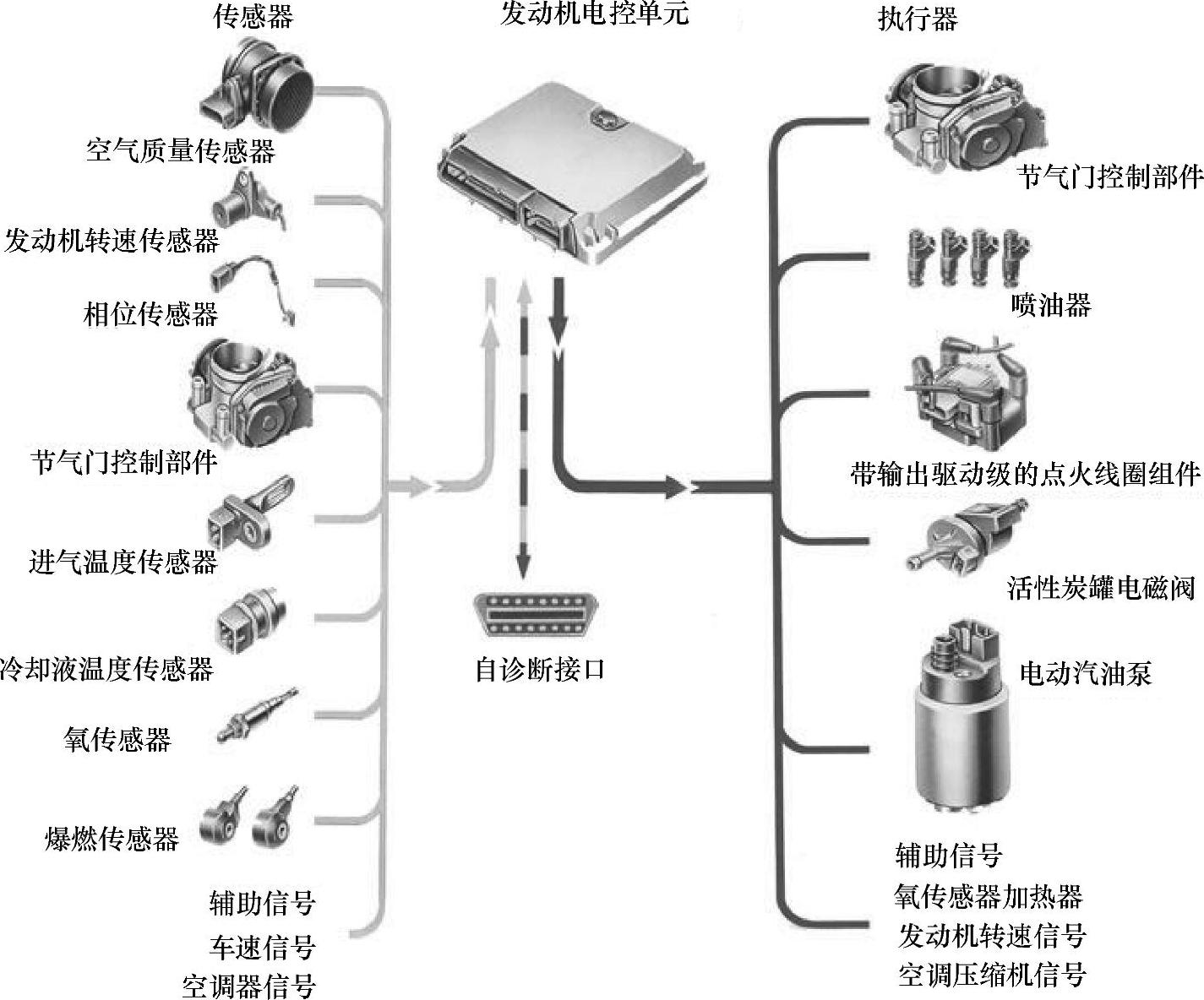 传感器

空气质量传感器

发动机转速传感器

相位传感器

节气门控制部件

进气温度传感器

冷却液温度传感器

氧传感器

爆燃传感器

辅助信号
车速信号
空调器信号

发动机电控单元

自诊断接口

执行器

节气门控制部件

喷油器

带输出驱动级的点火线圈组件

活性炭罐电磁阀

电动汽油泵

辅助信号
氧传感器加热器
发动机转速信号
空调压缩机信号