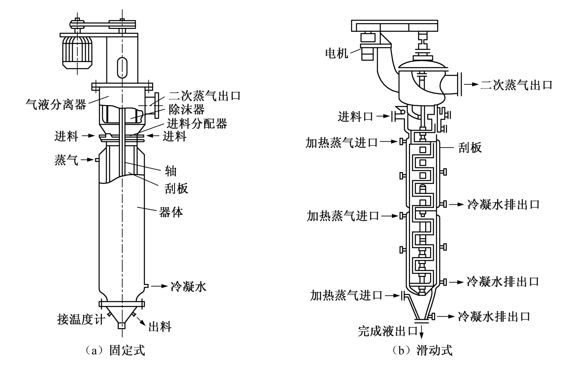 气液分离器
二次蒸气出口
除沫器
进料分配器
进料
进料
蒸气
轴
刮板
器体
冷凝水
接温度计
出料
（a）固定式

电机
二次蒸气出口
进料口
加热蒸气进口
刮板
冷凝水排出口
加热蒸气进口
冷凝水排出口
加热蒸气进口
冷凝水排出口
完成液出口
（b）滑动式