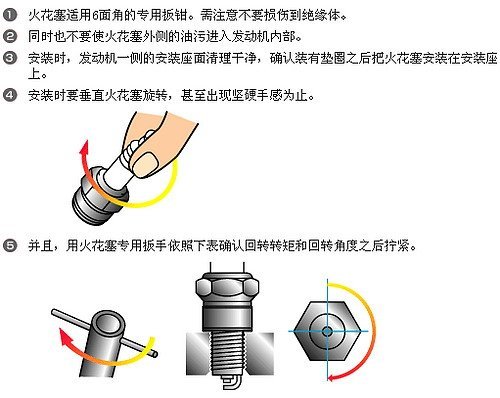 ❶ 火花塞适用6面角的专用扳钳。需注意不要损伤到绝缘体。

❷ 同时也不要使火花塞外侧的油污进入发动机内部。

❸ 安装时，发动机一侧的安装座面清理干净，确认装有垫圈之后把火花塞安装在安装座上。

❹ 安装时要垂直火花塞旋转，甚至出现坚硬手感为止。

❺ 并且，用火花塞专用扳手依照下表确认回转转矩和回转角度之后拧紧。